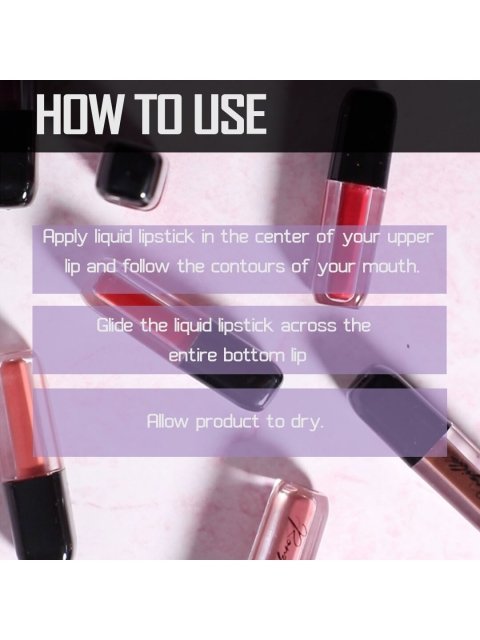 HOW TO USE

Apply liquid lipstick in the center of your upper lip and follow the contours of your mouth.

Glide the liquid lipstick across the entire bottom lip

Allow product to dry.