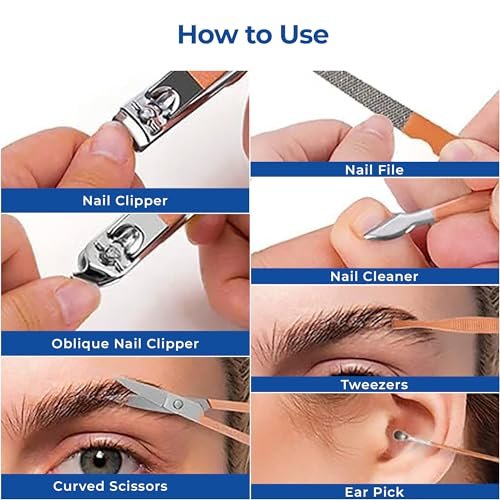 How to Use

Nail Clipper

Oblique Nail Clipper

Curved Scissors

Nail File

Nail Cleaner

Tweezers

Ear Pick